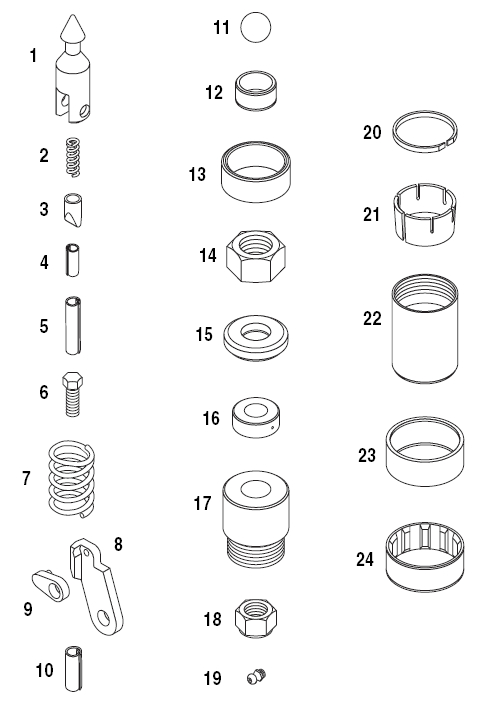 1
2
3
4
5
6
7
8
9
10
11
12
13
14
15
16
17
18
19
20
21
22
23
24