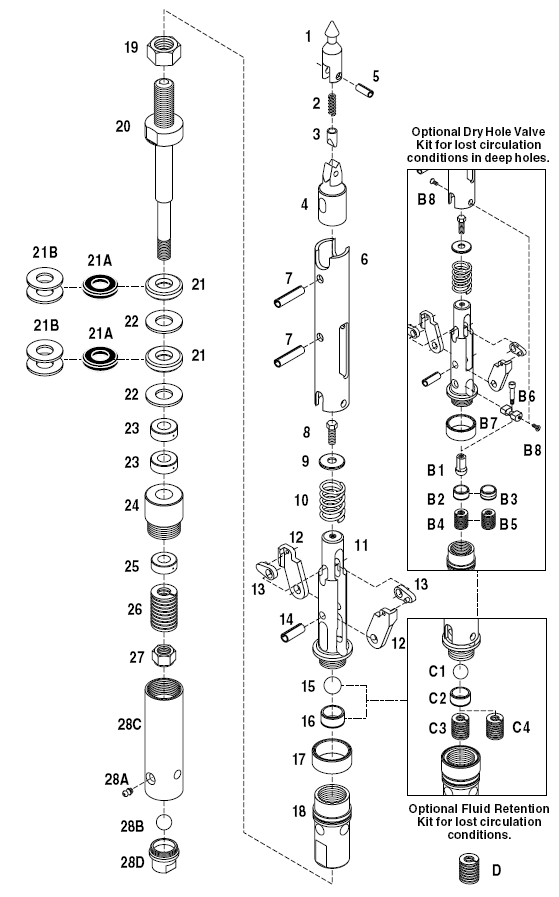 19
20
21B
21A
21
22
21B
21A
21
22
23
23
24
25
26
27
28C
28A
28B
28D

1
5
2
3
4
6
7
7
8
9
10
12
11
13
13
14
12
15
16
17
18

Optional Dry Hole Valve Kit for lost circulation conditions in deep holes.

B8
B6
B7
B8
B1
B2
B3
B4
B5

C1
C2
C3
C4

Optional Fluid Retention Kit for lost circulation conditions.

D